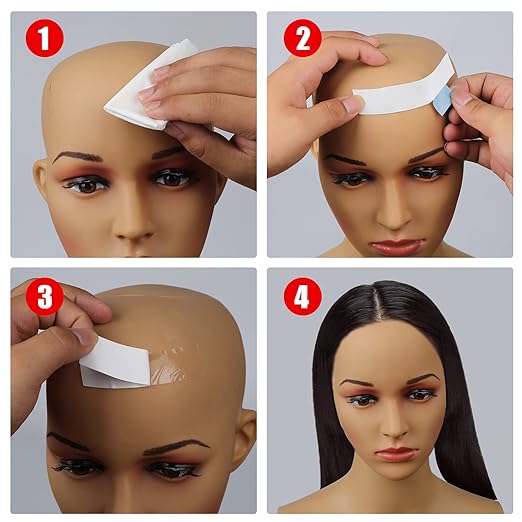 1

2

3

4